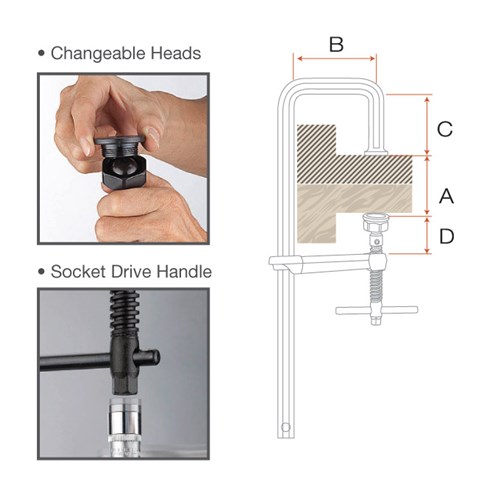 • Changeable Heads

• Socket Drive Handle

B

C

A

D