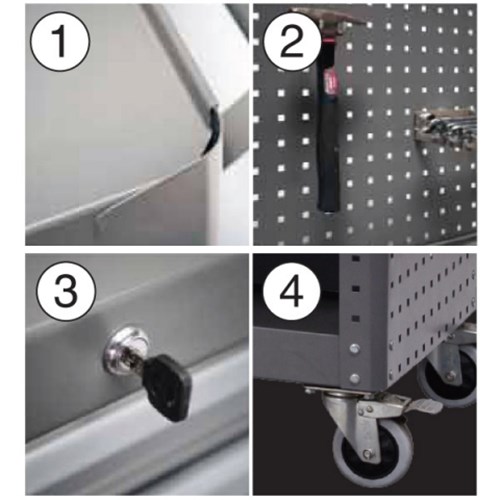 1

2

3

4