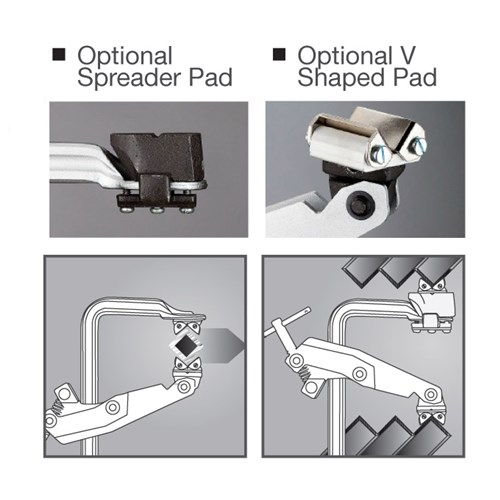 ■ Optional Spreader Pad

■ Optional V Shaped Pad