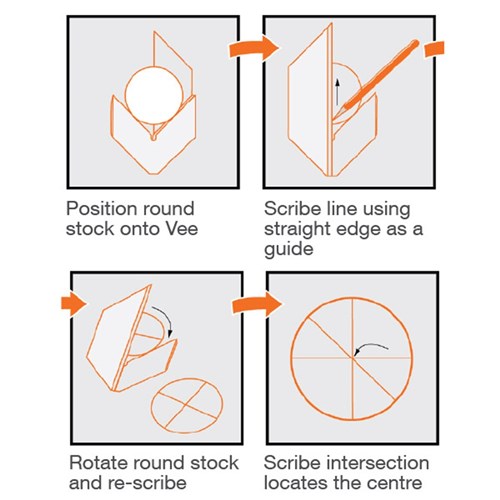 Position round stock onto Vee

Scribe line using straight edge as a guide

Rotate round stock and re-scribe

Scribe intersection locates the centre